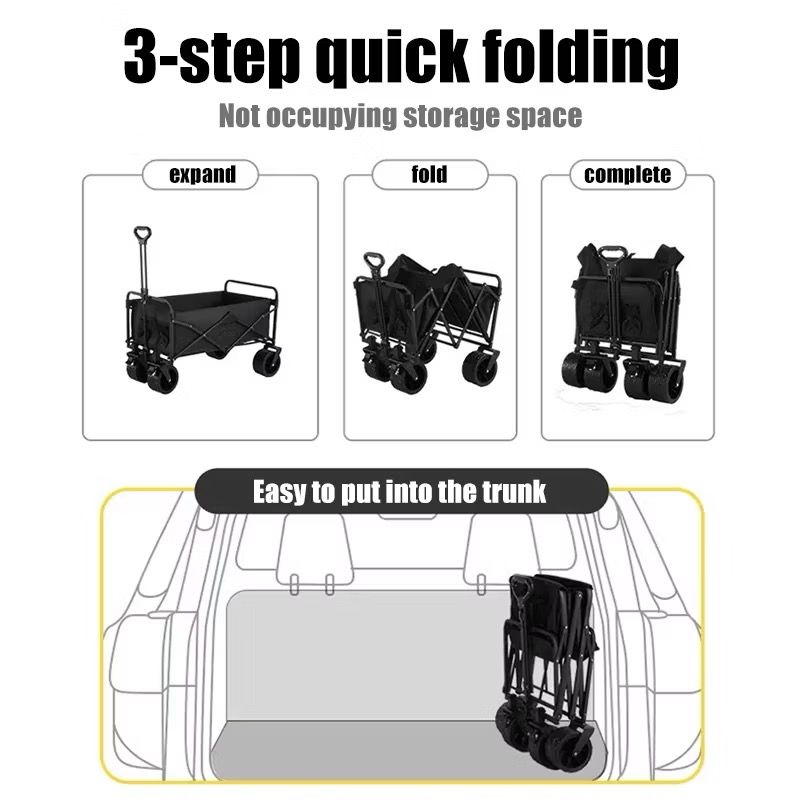 3-step quick folding

Not occupying storage space

expand

fold

complete

Easy to put into the trunk